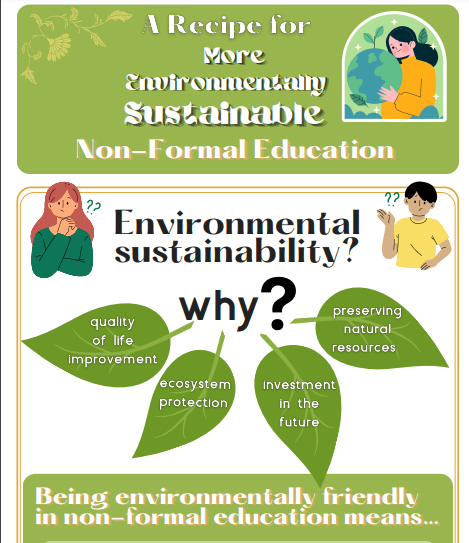 A Recipe for More Environmentally Sustainable Non-Formal Education

??

Environmental sustainability?

??

why?

quality of life improvement

ecosystem protection

investment in the future

preserving natural resources

Being environmentally friendly in non-formal education means...