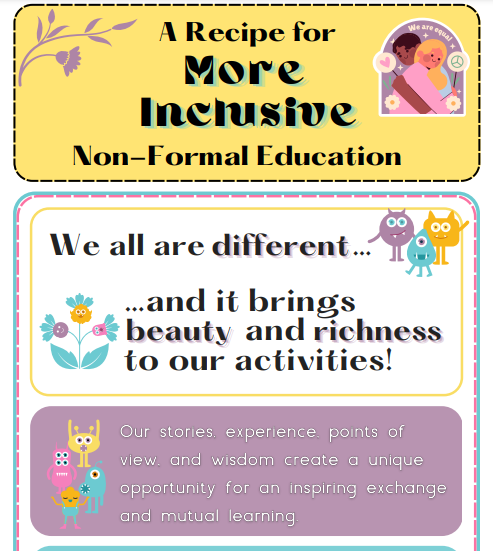 A Recipe for
More Inclusive
Non-Formal Education

We are equal

We all are different...

...and it brings beauty and richness to our activities!

Our stories, experience, points of view, and wisdom create a unique opportunity for an inspiring exchange and mutual learning.